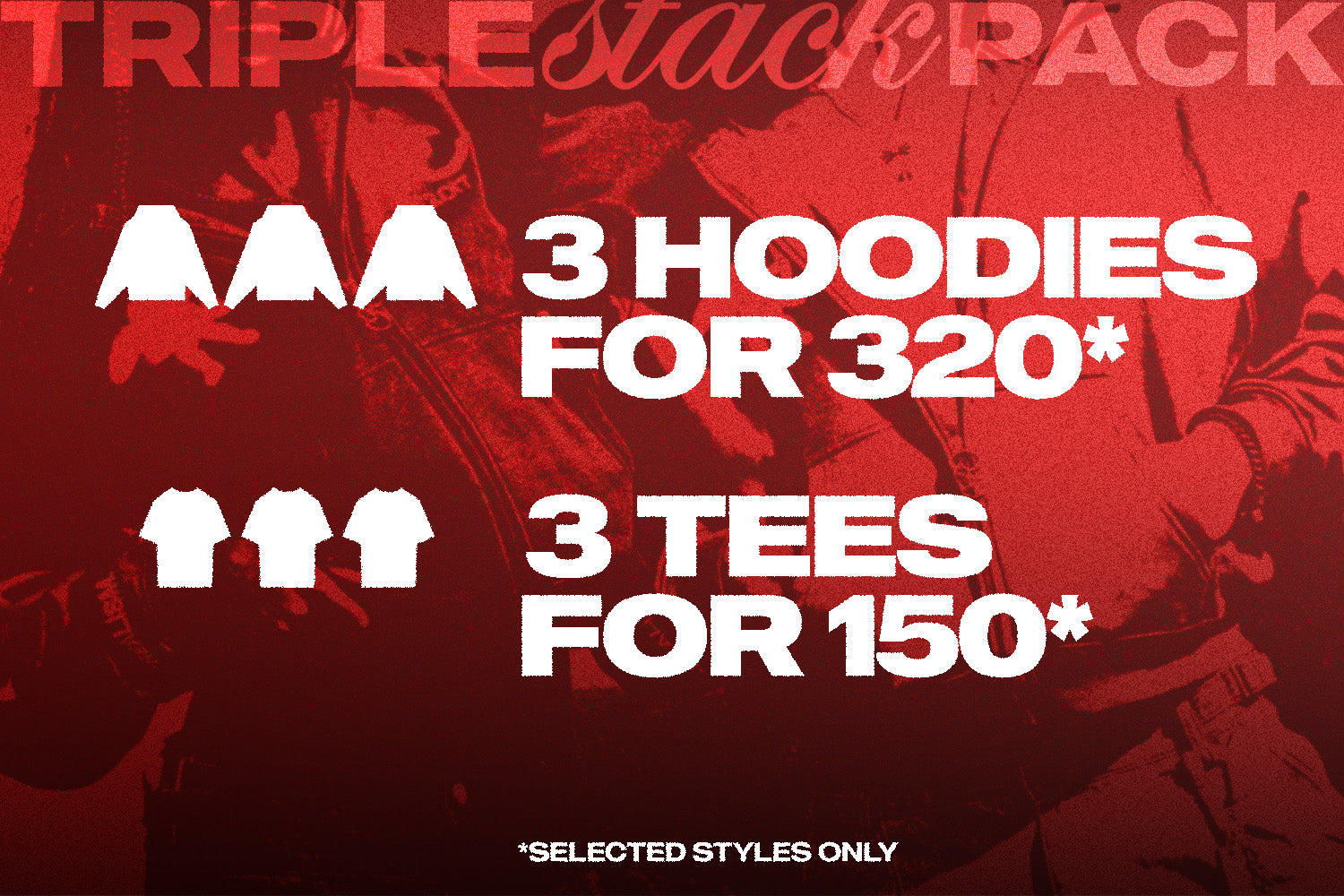 TRIPLE stack PACK

3 HOODIES FOR 320*

3 TEES FOR 150*

*SELECTED STYLES ONLY